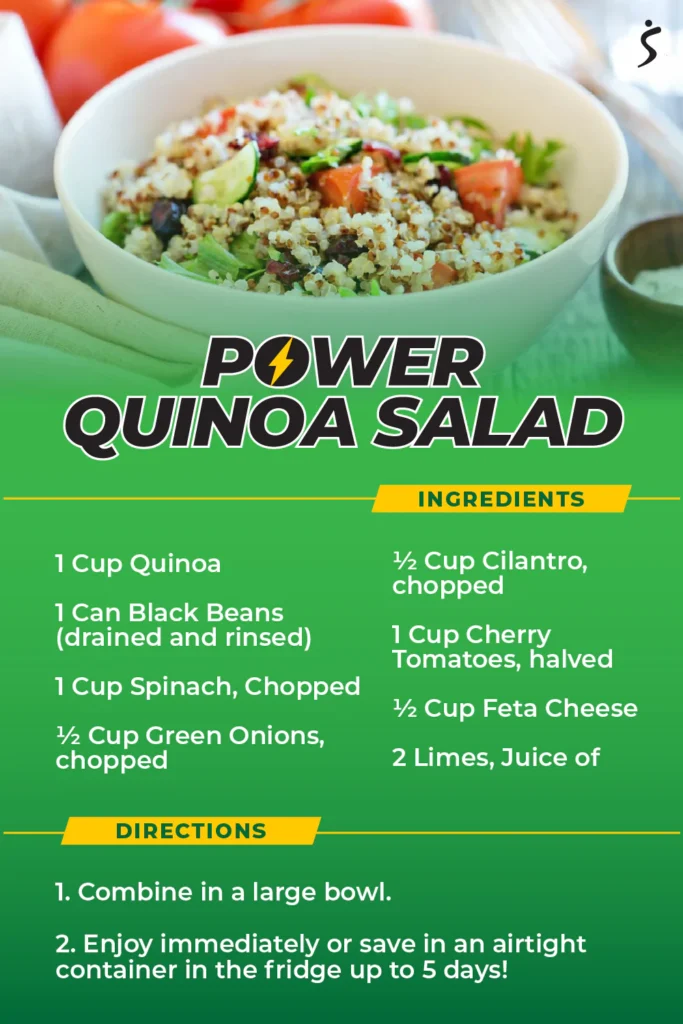 POWER QUINOA SALAD

INGREDIENTS

1 Cup Quinoa

1 Can Black Beans (drained and rinsed)

1 Cup Spinach, Chopped

½ Cup Green Onions, chopped

½ Cup Cilantro, chopped

1 Cup Cherry Tomatoes, halved

½ Cup Feta Cheese

2 Limes, Juice of

DIRECTIONS

1. Combine in a large bowl.

2. Enjoy immediately or save in an airtight container in the fridge up to 5 days!